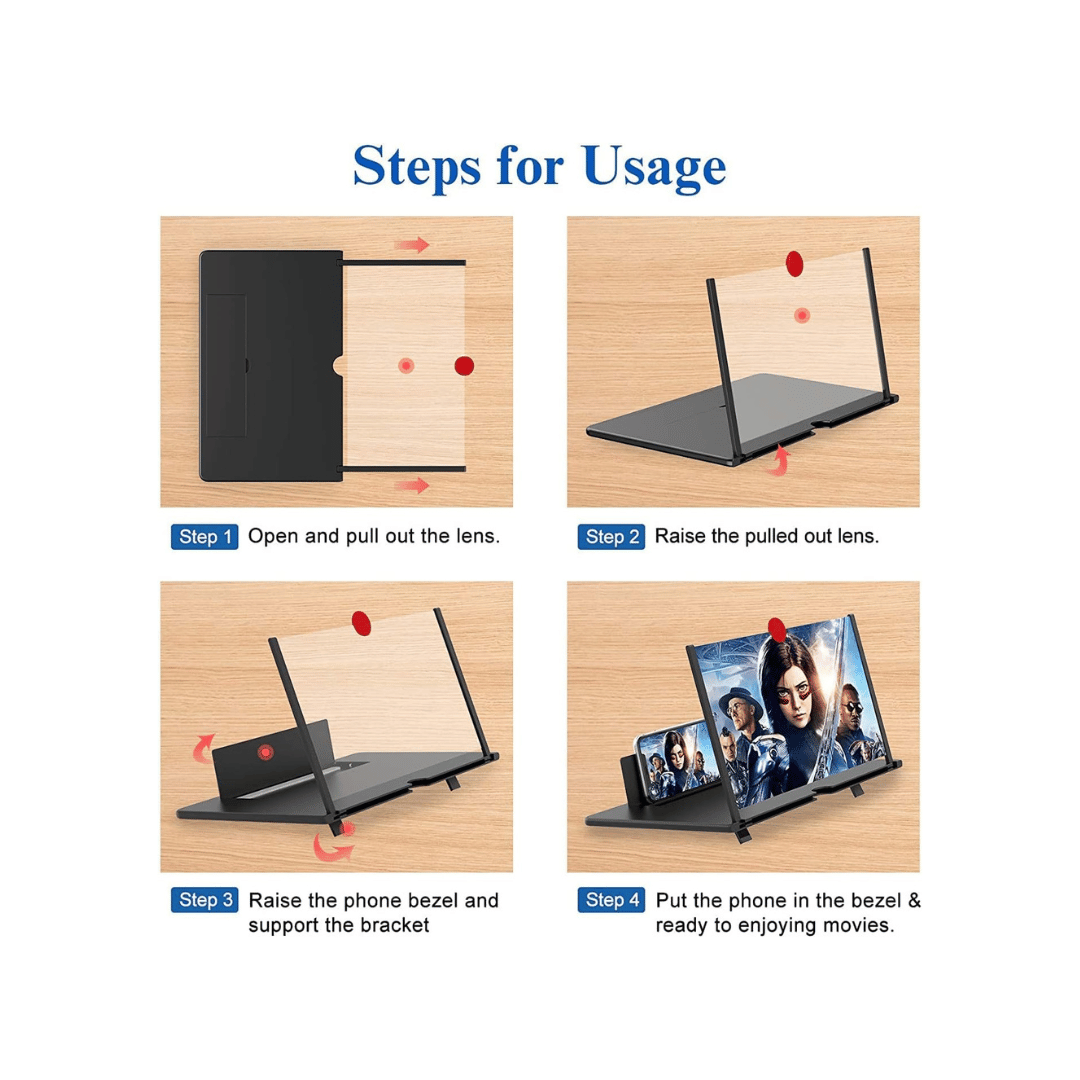 Steps for Usage

Step 1 Open and pull out the lens.

Step 2 Raise the pulled out lens.

Step 3 Raise the phone bezel and support the bracket

Step 4 Put the phone in the bezel & ready to enjoying movies.